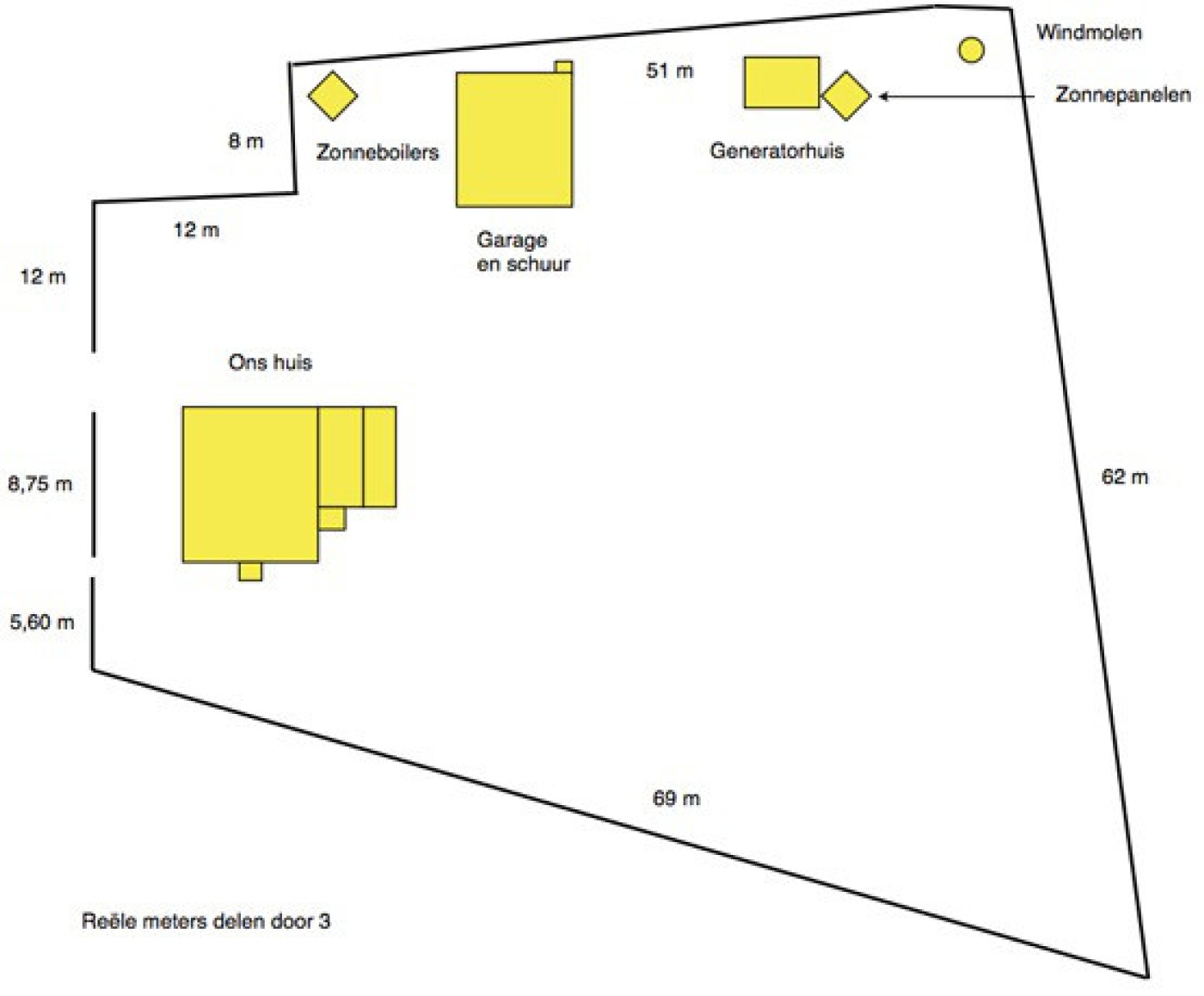 Windmolen

51 m

Zonnepanelen

8 m

Zonneboilers

Generatorhuis

12 m

Garage
en schuur

12 m

Ons huis

8,75 m

62 m

5,60 m

69 m

Reële meters delen door 3